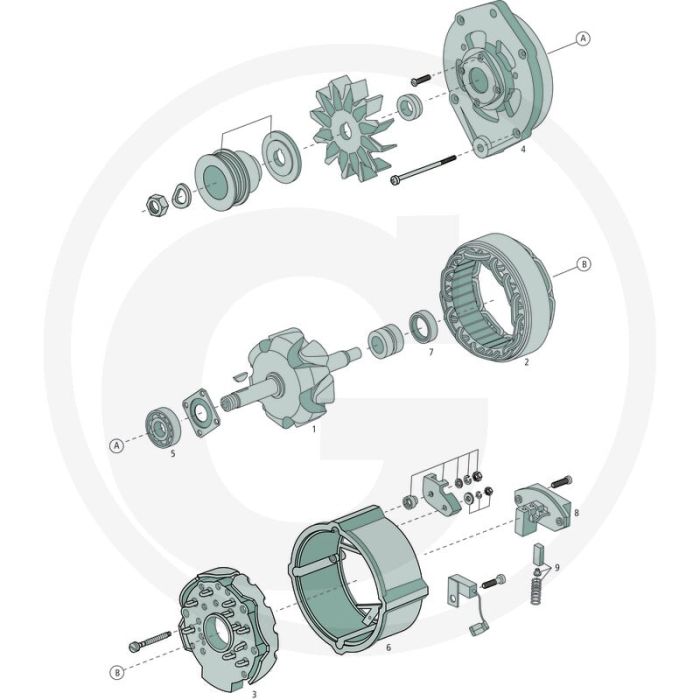 A
4
B
7
2
1
A
5
8
9
6
B
3