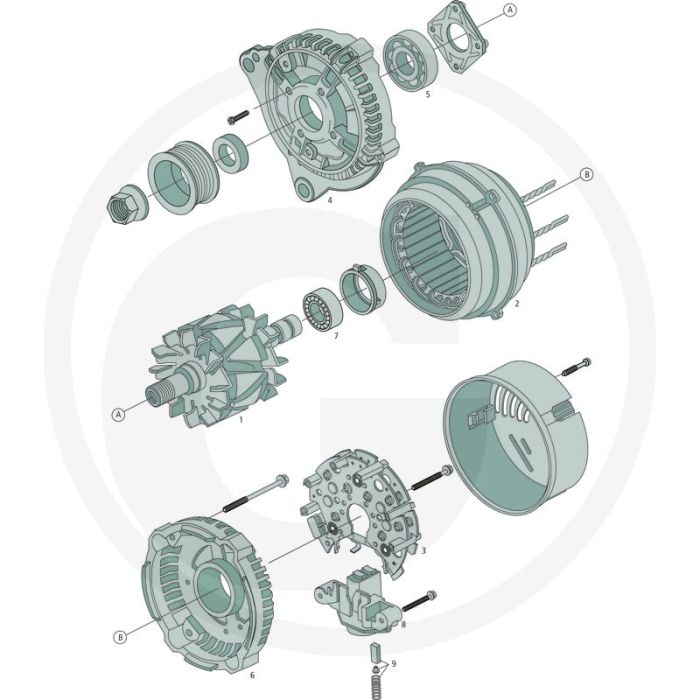 A
5
4
B
2
7
A
1
3
8
B
6
9